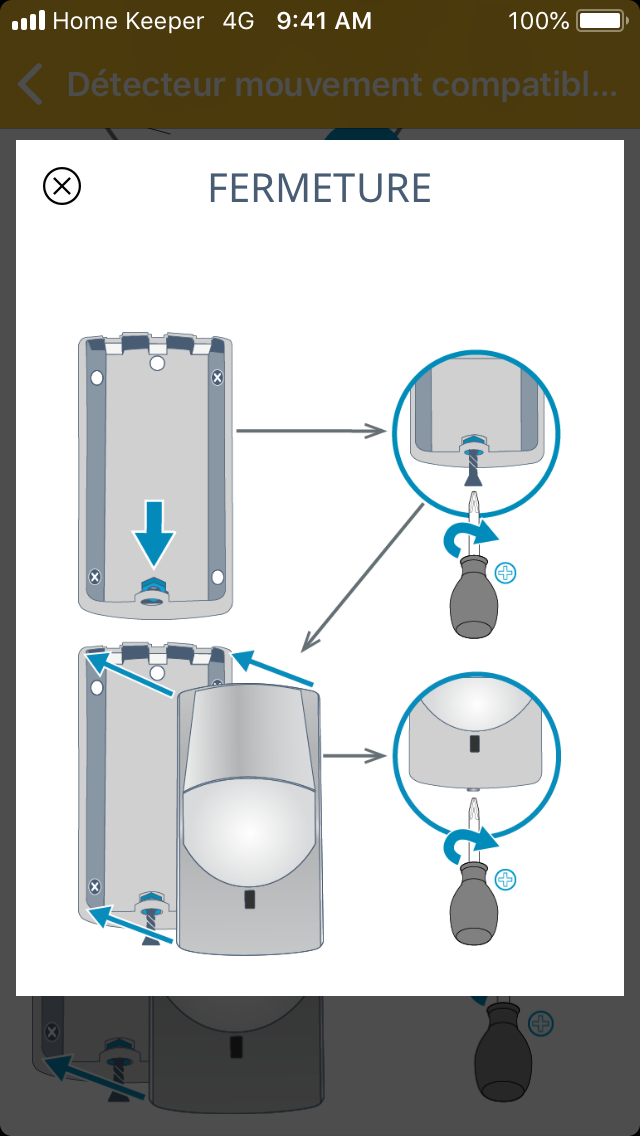 Home Keeper 4G 9:41 AM 100%

Détecteur mouvement compatibl...

FERMETURE